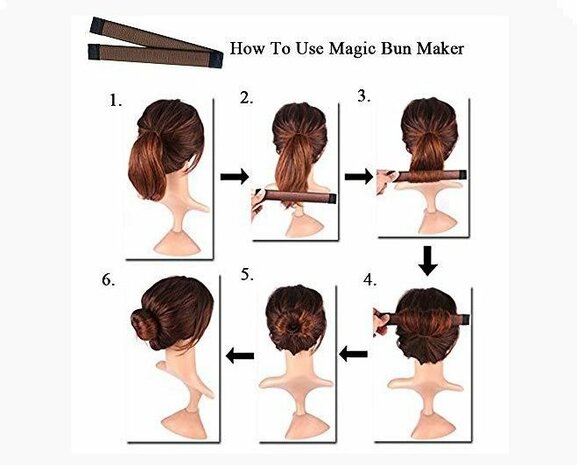 How To Use Magic Bun Maker

1.

2.

3.

4.

5.

6.